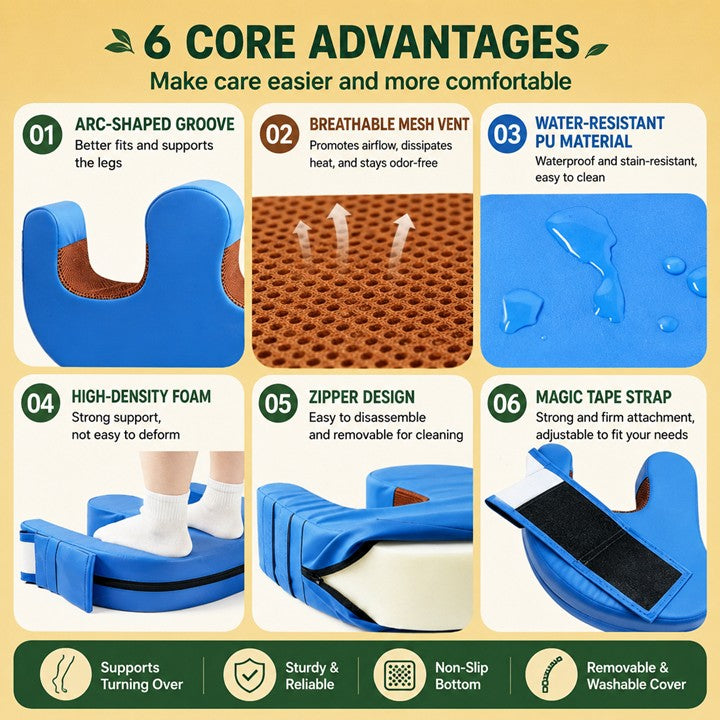 6 CORE ADVANTAGES
Make care easier and more comfortable

01 ARC-SHAPED GROOVE
Better fits and supports the legs

02 BREATHABLE MESH VENT
Promotes airflow, dissipates heat, and stays odor-free

03 WATER-RESISTANT PU MATERIAL
Waterproof and stain-resistant, easy to clean

04 HIGH-DENSITY FOAM
Strong support, not easy to deform

05 ZIPPER DESIGN
Easy to disassemble and removable for cleaning

06 MAGIC TAPE STRAP
Strong and firm attachment, adjustable to fit your needs

Supports Turning Over
Sturdy & Reliable
Non-Slip Bottom
Removable & Washable Cover